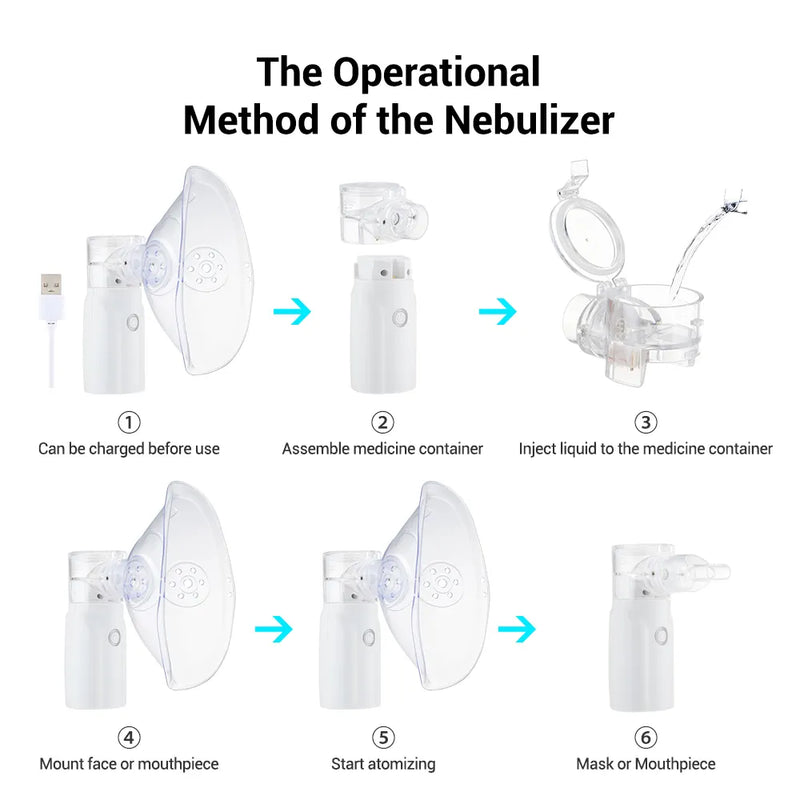 The Operational
Method of the Nebulizer

①
Can be charged before use

②
Assemble medicine container

③
Inject liquid to the medicine container

④
Mount face or mouthpiece

⑤
Start atomizing

⑥
Mask or Mouthpiece